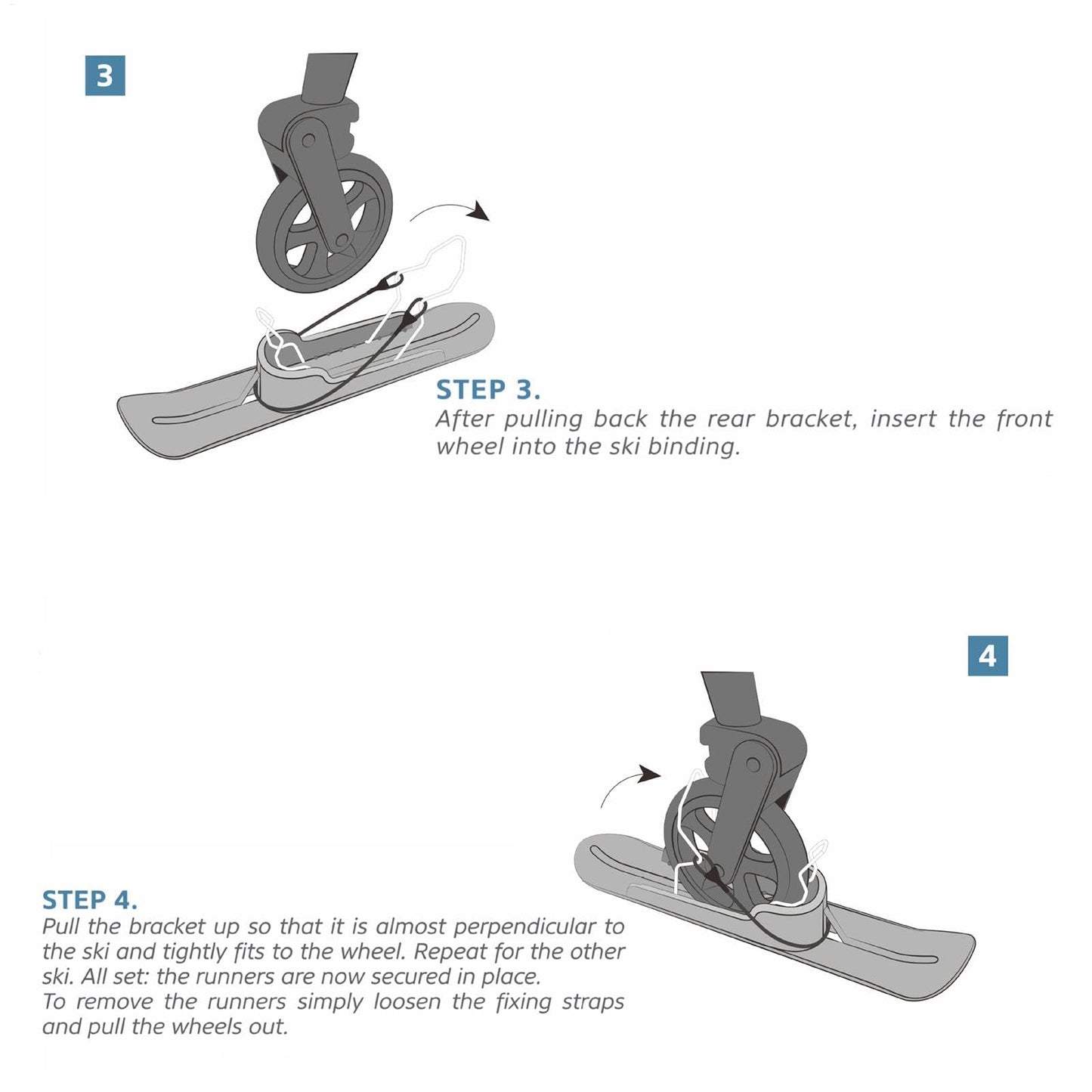 3

STEP 3.
After pulling back the rear bracket, insert the front wheel into the ski binding.

4

STEP 4.
Pull the bracket up so that it is almost perpendicular to the ski and tightly fits to the wheel. Repeat for the other ski. All set: the runners are now secured in place.
To remove the runners simply loosen the fixing straps and pull the wheels out.